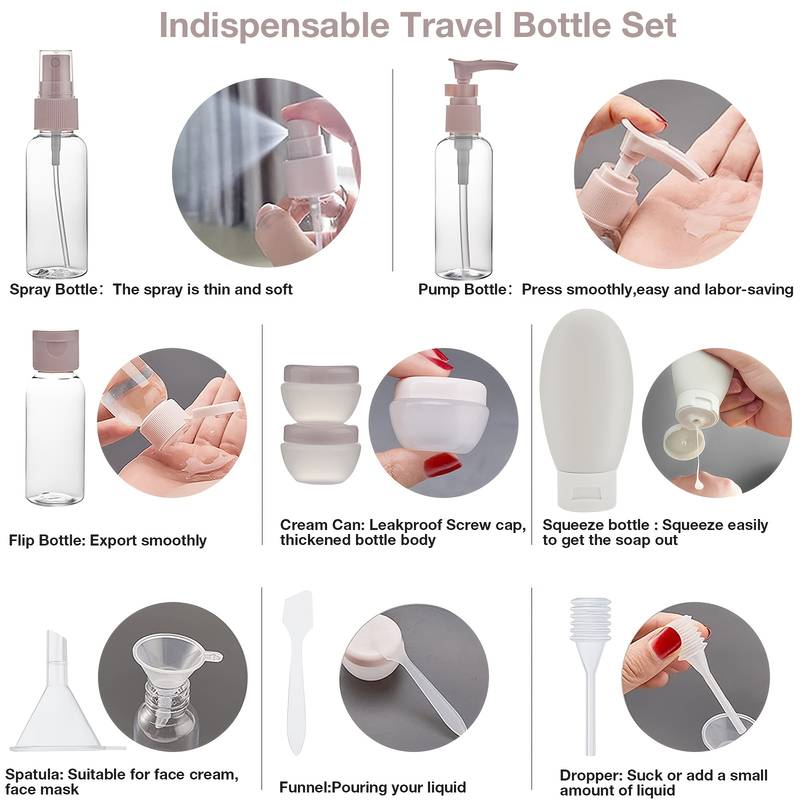 Indispensable Travel Bottle Set

Spray Bottle: The spray is thin and soft

Pump Bottle: Press smoothly,easy and labor-saving

Flip Bottle: Export smoothly

Cream Can: Leakproof Screw cap, thickened bottle body

Squeeze bottle : Squeeze easily to get the soap out

Spatula: Suitable for face cream, face mask

Funnel:Pouring your liquid

Dropper: Suck or add a small amount of liquid